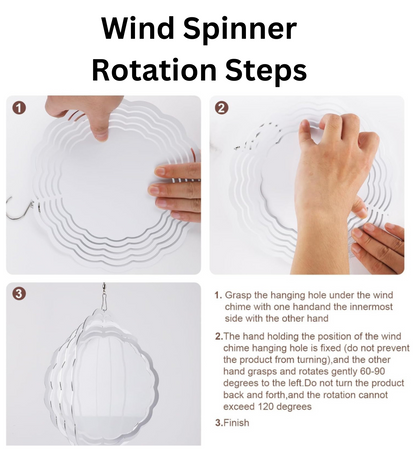 Wind Spinner Rotation Steps

1

2

3

1. Grasp the hanging hole under the wind chime with one handand the innermost side with the other hand

2.The hand holding the position of the wind chime hanging hole is fixed (do not prevent the product from turning),and the other hand grasps and rotates gently 60-90 degrees to the left.Do not turn the product back and forth,and the rotation cannot exceed 120 degrees

3.Finish